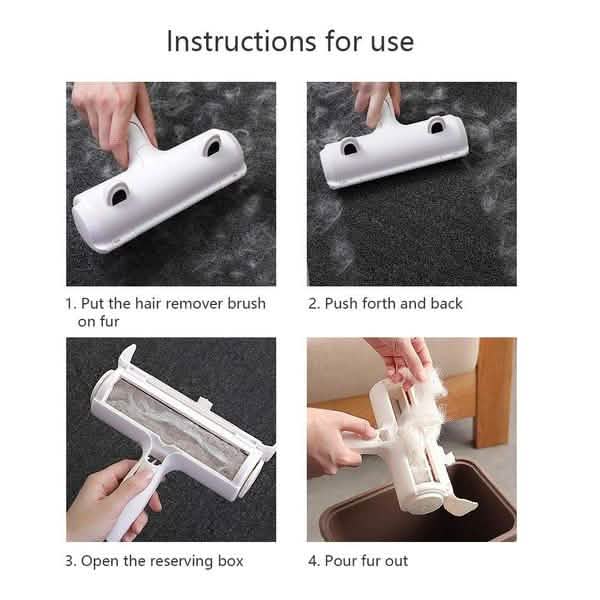 Instructions for use

1. Put the hair remover brush on fur

2. Push forth and back

3. Open the reserving box

4. Pour fur out